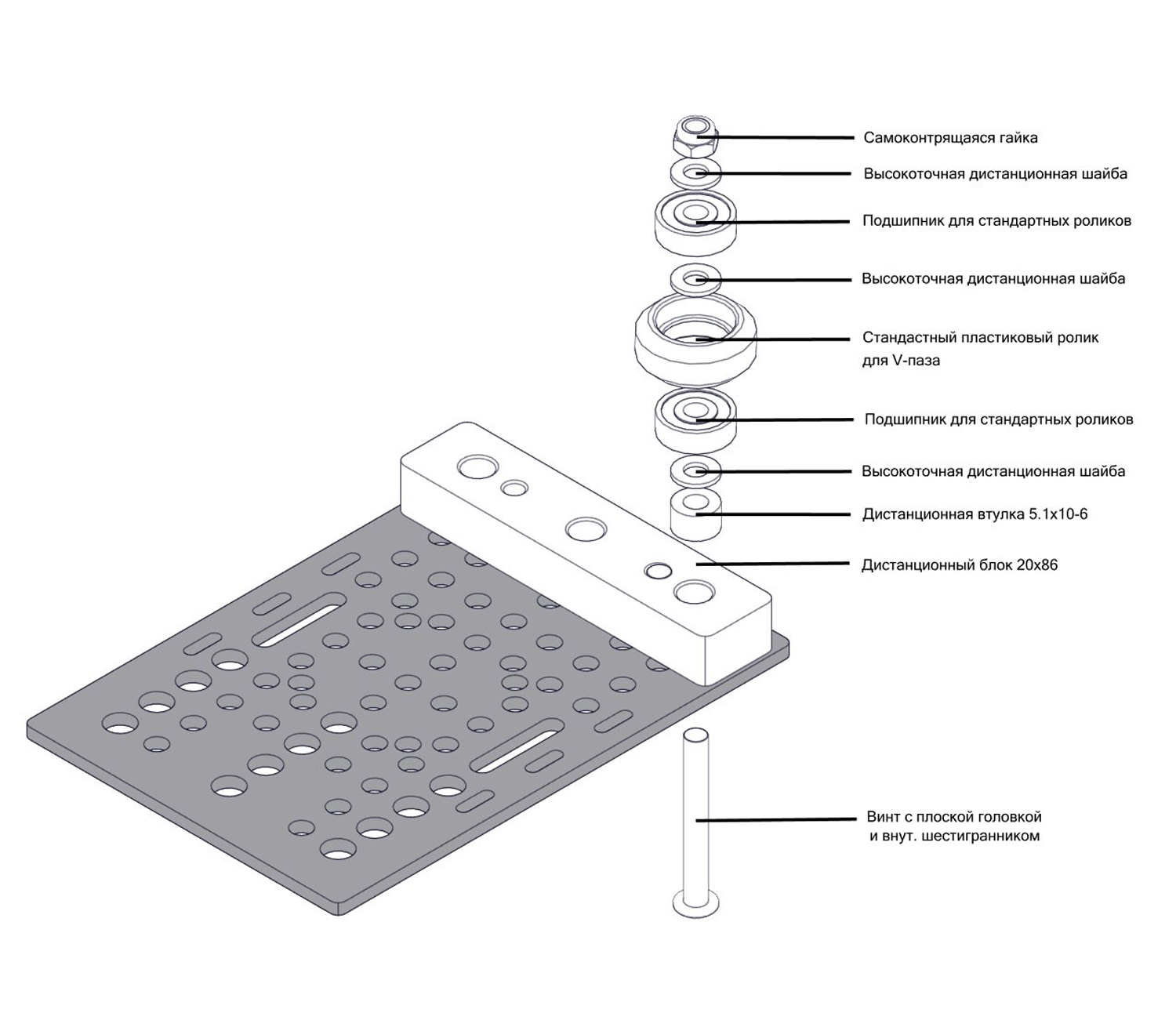 Самоконтрящаяся гайка

Высокоточная дистанционная шайба

Подшипник для стандартных роликов

Высокоточная дистанционная шайба

Стандастный пластиковый ролик для V-паза

Подшипник для стандартных роликов

Высокоточная дистанционная шайба

Дистанционная втулка 5.1x10-6

Дистанционный блок 20x86

Винт с плоской головкой и внут. шестигранником